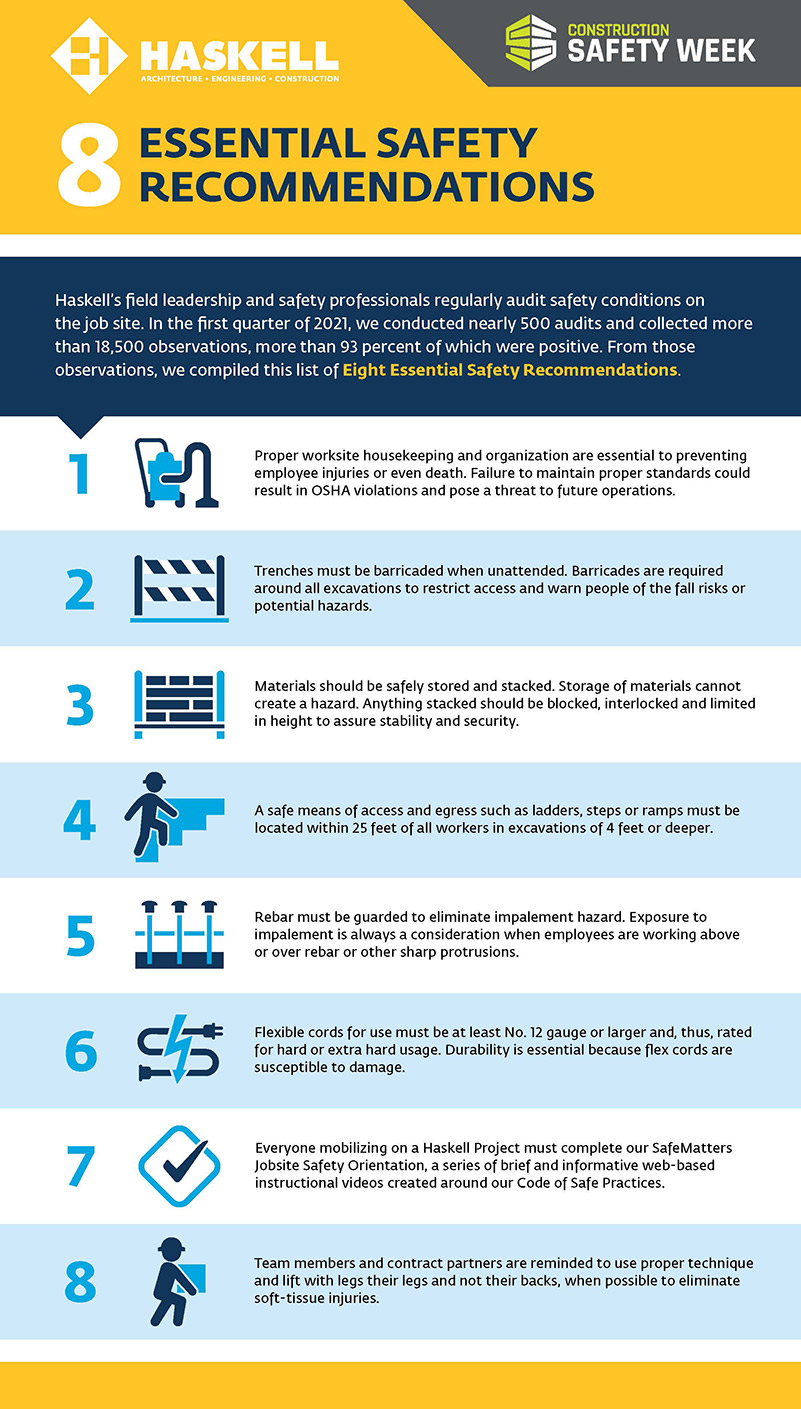 HASKELL
ARCHITECTURE • ENGINEERING • CONSTRUCTION

CONSTRUCTION
SAFETY WEEK

8 ESSENTIAL SAFETY RECOMMENDATIONS

Haskell's field leadership and safety professionals regularly audit safety conditions on the job site. In the first quarter of 2021, we conducted nearly 500 audits and collected more than 18,500 observations, more than 93 percent of which were positive. From those observations, we compiled this list of Eight Essential Safety Recommendations.

1 Proper worksite housekeeping and organization are essential to preventing employee injuries or even death. Failure to maintain proper standards could result in OSHA violations and pose a threat to future operations.

2 Trenches must be barricaded when unattended. Barricades are required around all excavations to restrict access and warn people of the fall risks or potential hazards.

3 Materials should be safely stored and stacked. Storage of materials cannot create a hazard. Anything stacked should be blocked, interlocked and limited in height to assure stability and security.

4 A safe means of access and egress such as ladders, steps or ramps must be located within 25 feet of all workers in excavations of 4 feet or deeper.

5 Rebar must be guarded to eliminate impalement hazard. Exposure to impalement is always a consideration when employees are working above or over rebar or other sharp protrusions.

6 Flexible cords for use must be at least No. 12 gauge or larger and, thus, rated for hard or extra hard usage. Durability is essential because flex cords are susceptible to damage.

7 Everyone mobilizing on a Haskell Project must complete our SafeMatters Jobsite Safety Orientation, a series of brief and informative web-based instructional videos created around our Code of Safe Practices.

8 Team members and contract partners are reminded to use proper technique and lift with legs their legs and not their backs, when possible to eliminate soft-tissue injuries.